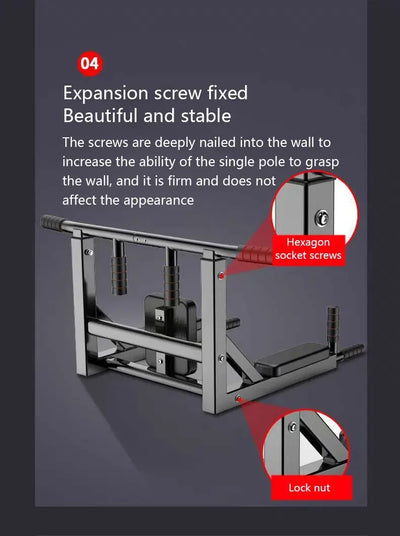 04

Expansion screw fixed
Beautiful and stable

The screws are deeply nailed into the wall to increase the ability of the single pole to grasp the wall, and it is firm and does not affect the appearance

Hexagon socket screws

Lock nut