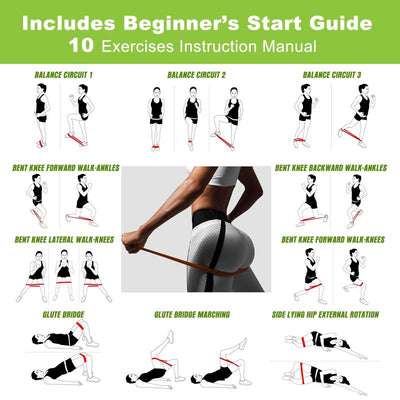 Includes Beginner's Start Guide
10 Exercises Instruction Manual

BALANCE CIRCUIT 1

BALANCE CIRCUIT 2

BALANCE CIRCUIT 3

BENT KNEE FORWARD WALK-ANKLES

BENT KNEE BACKWARD WALK-ANKLES

BENT KNEE LATERAL WALK-KNEES

BENT KNEE FORWARD WALK-KNEES

GLUTE BRIDGE

GLUTE BRIDGE MARCHING

SIDE LYING HIP EXTERNAL ROTATION